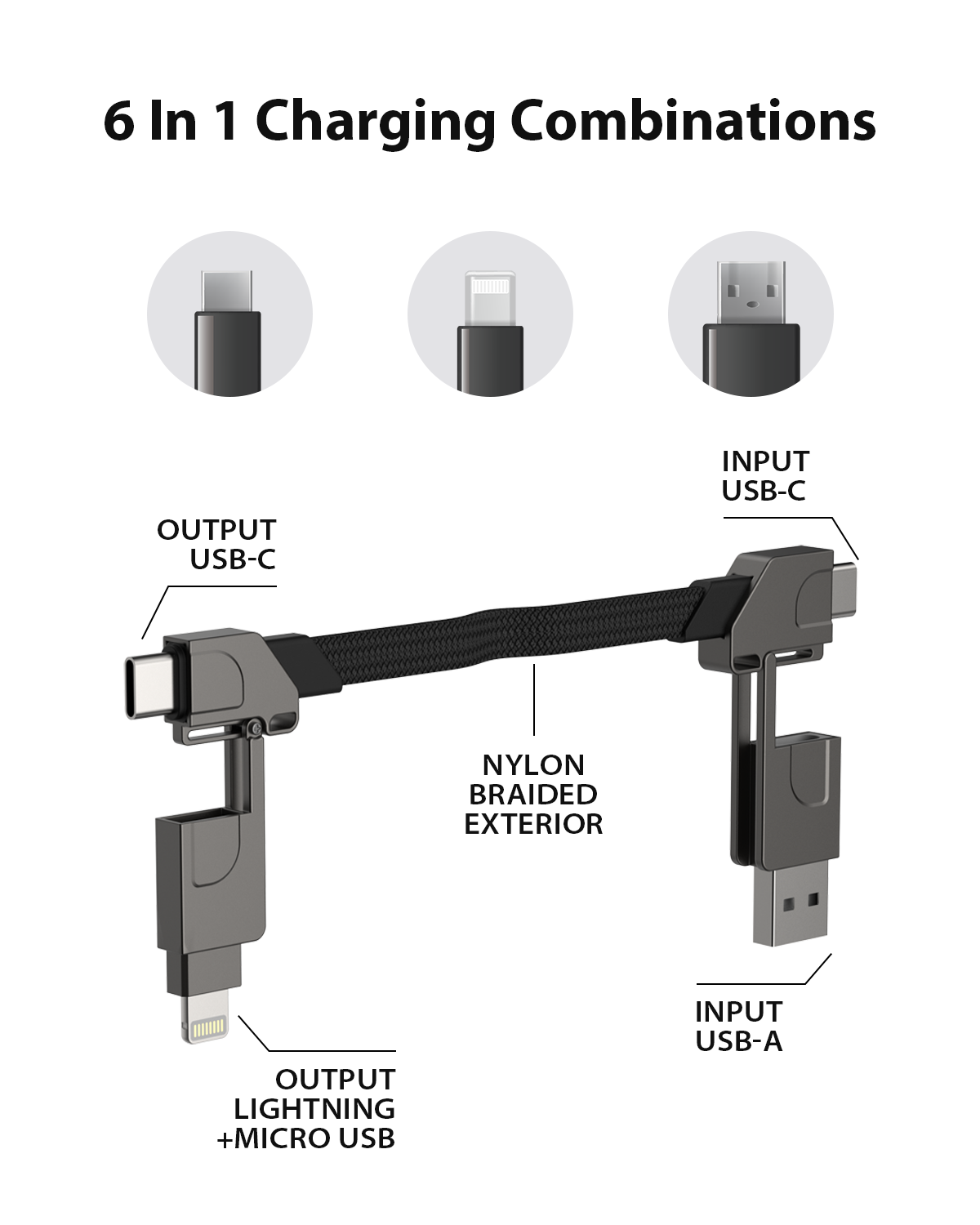 6 In 1 Charging Combinations

INPUT
USB-C

OUTPUT
USB-C

NYLON
BRAIDED
EXTERIOR

INPUT
USB-A

OUTPUT
LIGHTNING
+MICRO USB